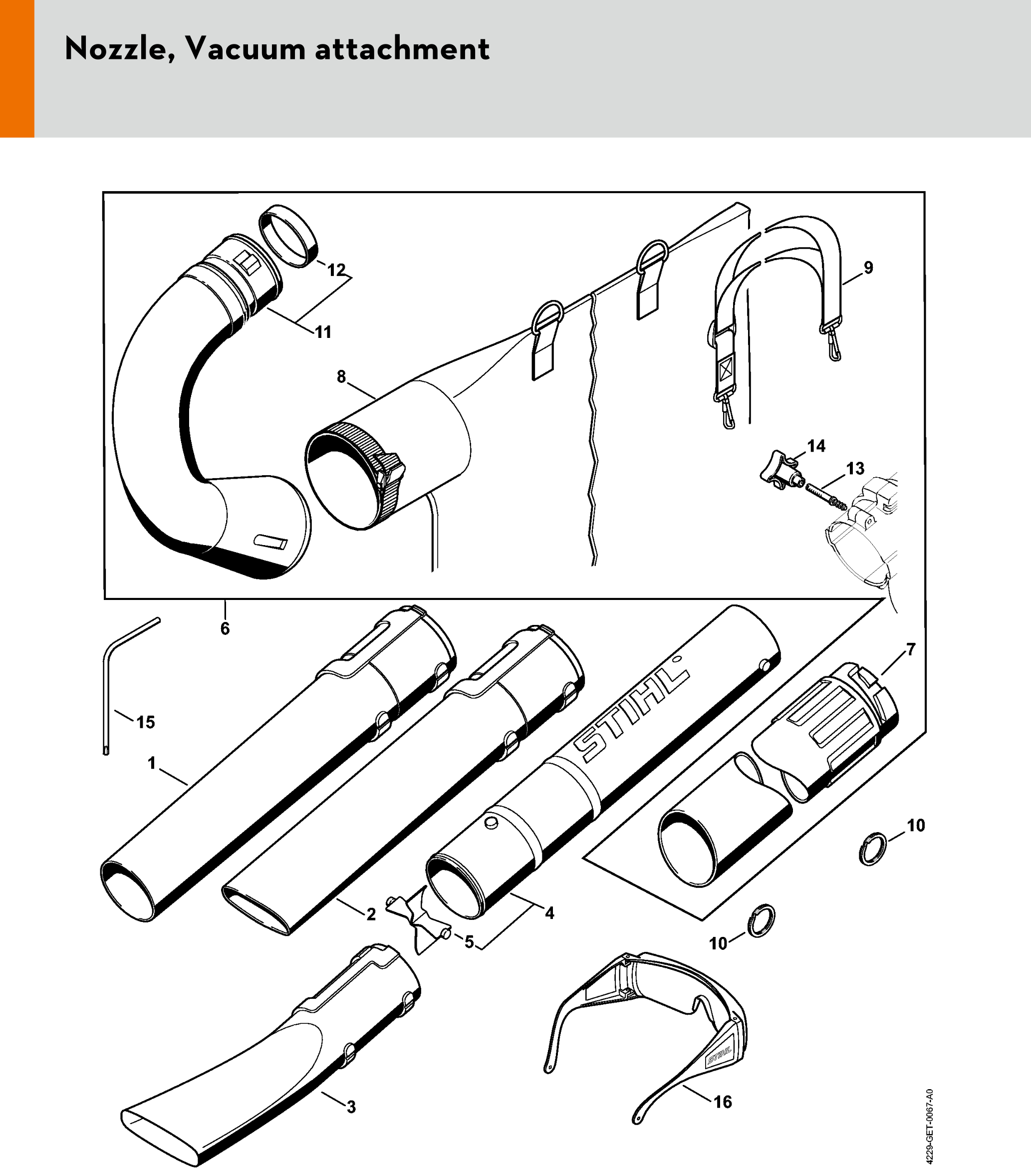 Nozzle, Vacuum attachment

12
11
9
8
14
13
6
7
15
1
STIHL
10
2
4
5
10
3
STIHL
16
4229-GET-0067-A0